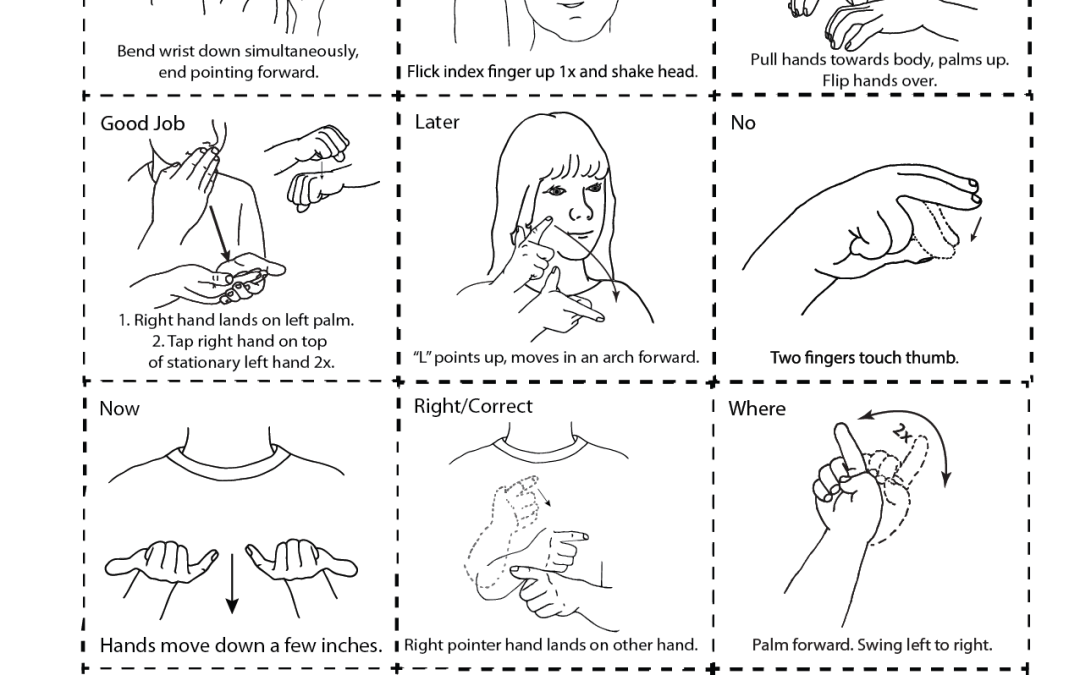 Bend wrist down simultaneously, end pointing forward.

Flick index finger up 1x and shake head.

Pull hands towards body, palms up. Flip hands over.

Good Job

1. Right hand lands on left palm.
2. Tap right hand on top of stationary left hand 2x.

Later

"L" points up, moves in an arch forward.

No

Two fingers touch thumb.

Now

Hands move down a few inches.

Right/Correct

Right pointer hand lands on other hand.

Where

2x

Palm forward. Swing left to right.