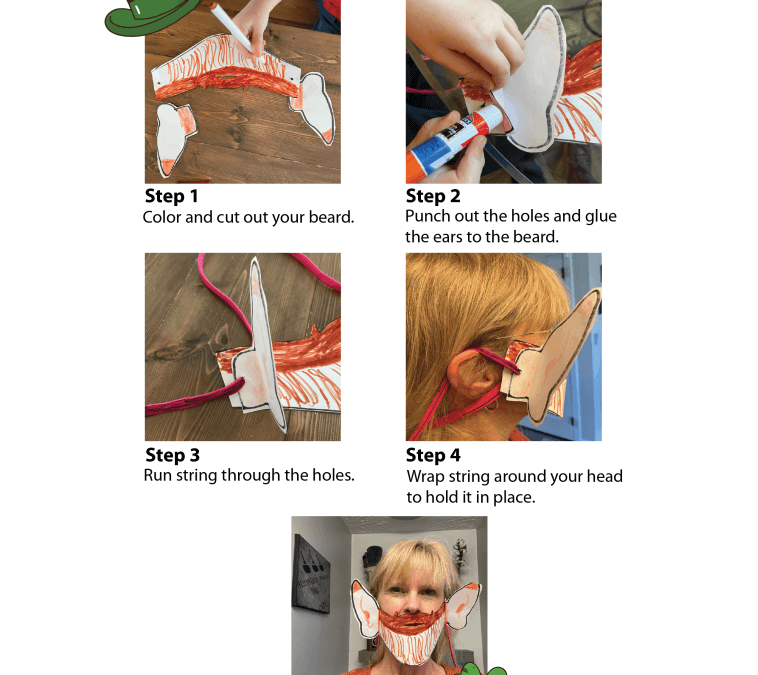 **Step 1**
Color and cut out your beard.

**Step 2**
Punch out the holes and glue the ears to the beard.

**Step 3**
Run string through the holes.

**Step 4**
Wrap string around your head to hold it in place.