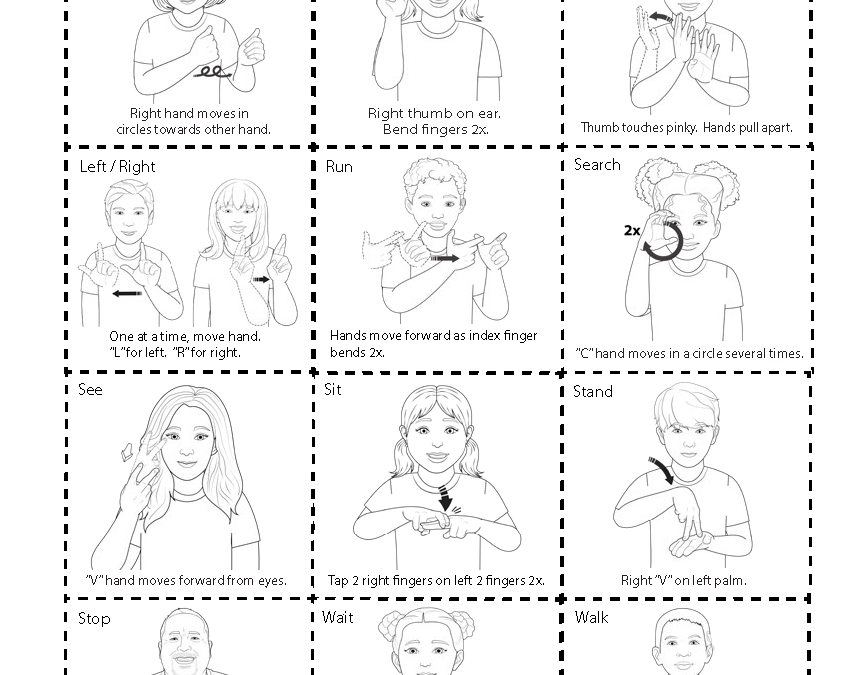 Right hand moves in circles towards other hand.

Right thumb on ear. Bend fingers 2x.

Thumb touches pinky. Hands pull apart.

Left / Right

One at a time, move hand. "L" for left. "R" for right.

Run

Hands move forward as index finger bends 2x.

Search

2x

"C" hand moves in a circle several times.

See

"V" hand moves forward from eyes.

Sit

Tap 2 right fingers on left 2 fingers 2x.

Stand

Right "V" on left palm.

Stop

Wait

Walk