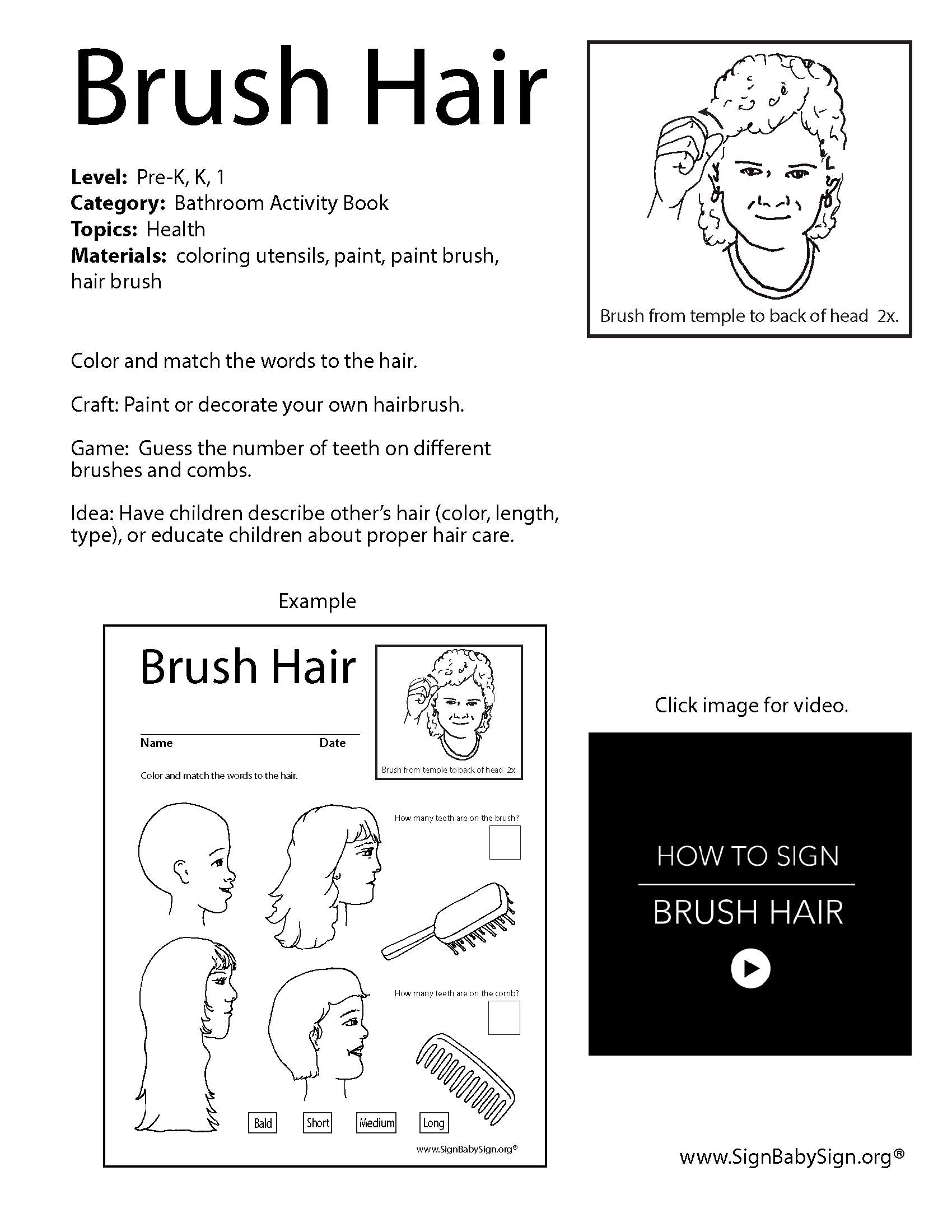 Brush Hair

Level: Pre-K, K, 1
Category: Bathroom Activity Book
Topics: Health
Materials: coloring utensils, paint, paint brush, hair brush

Brush from temple to back of head 2x.

Color and match the words to the hair.

Craft: Paint or decorate your own hairbrush.

Game: Guess the number of teeth on different brushes and combs.

Idea: Have children describe other's hair (color, length, type), or educate children about proper hair care.

Example

Brush Hair

Name Date

Color and match the words to the hair.

Brush from temple to back of head 2x.

How many teeth are on the brush?

How many teeth are on the comb?

Bald Short Medium Long

www.SignBabySign.org®

Click image for video.

HOW TO SIGN
BRUSH HAIR

www.SignBabySign.org®