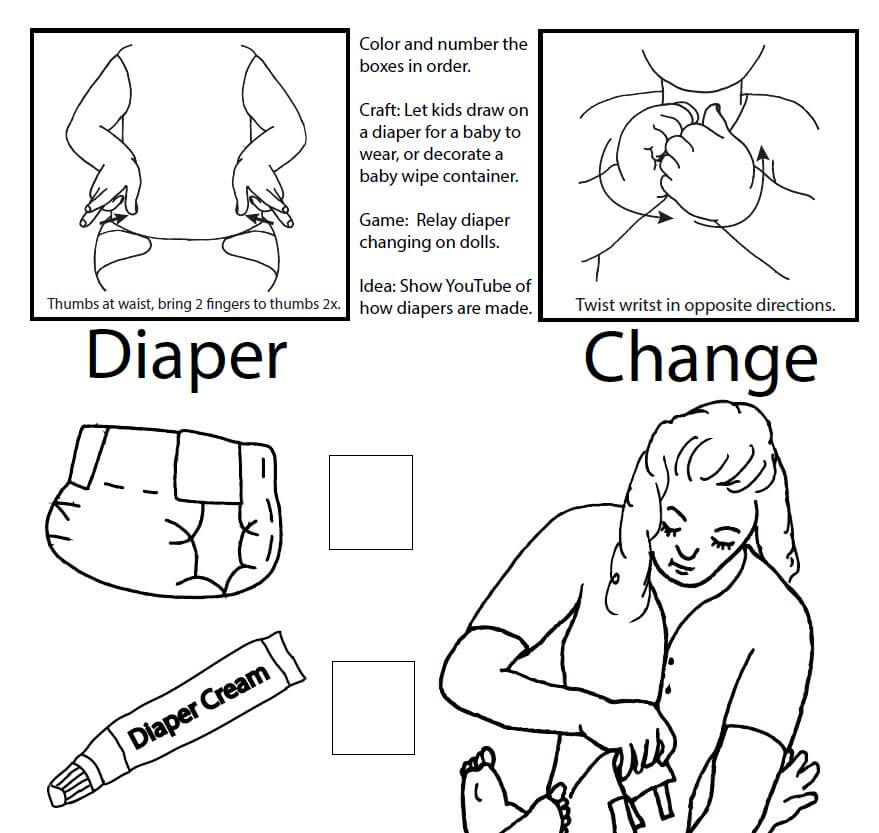 Thumbs at waist, bring 2 fingers to thumbs 2x.

Color and number the boxes in order.

Craft: Let kids draw on a diaper for a baby to wear, or decorate a baby wipe container.

Game: Relay diaper changing on dolls.

Idea: Show YouTube of how diapers are made.

Twist writst in opposite directions.

Diaper

Change

Diaper Cream