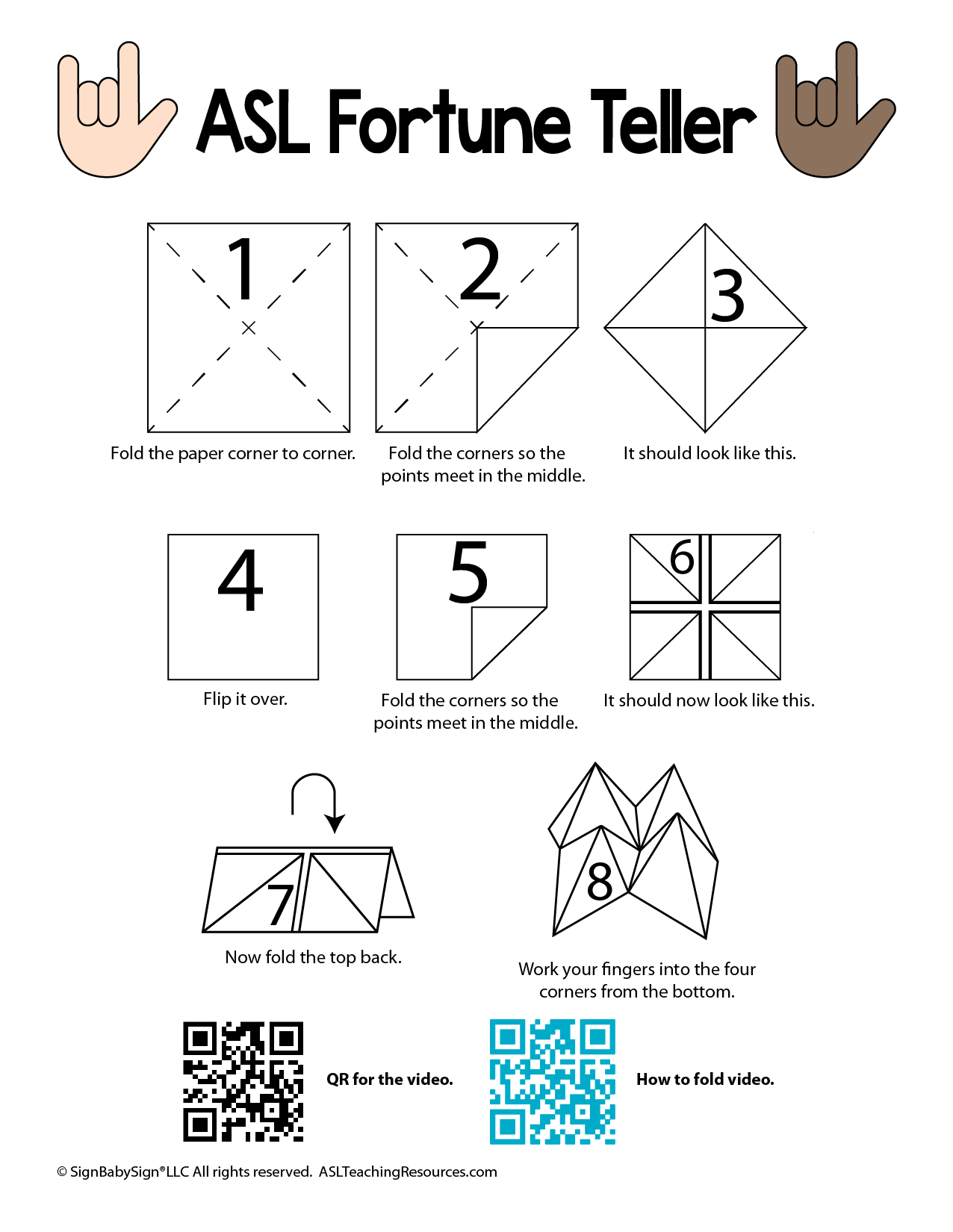 ASL Fortune Teller

1
Fold the paper corner to corner.

2
Fold the corners so the points meet in the middle.

3
It should look like this.

4
Flip it over.

5
Fold the corners so the points meet in the middle.

6
It should now look like this.

7
Now fold the top back.

8
Work your fingers into the four corners from the bottom.

QR for the video.

How to fold video.

© SignBabySign®LLC All rights reserved. ASLTeachingResources.com