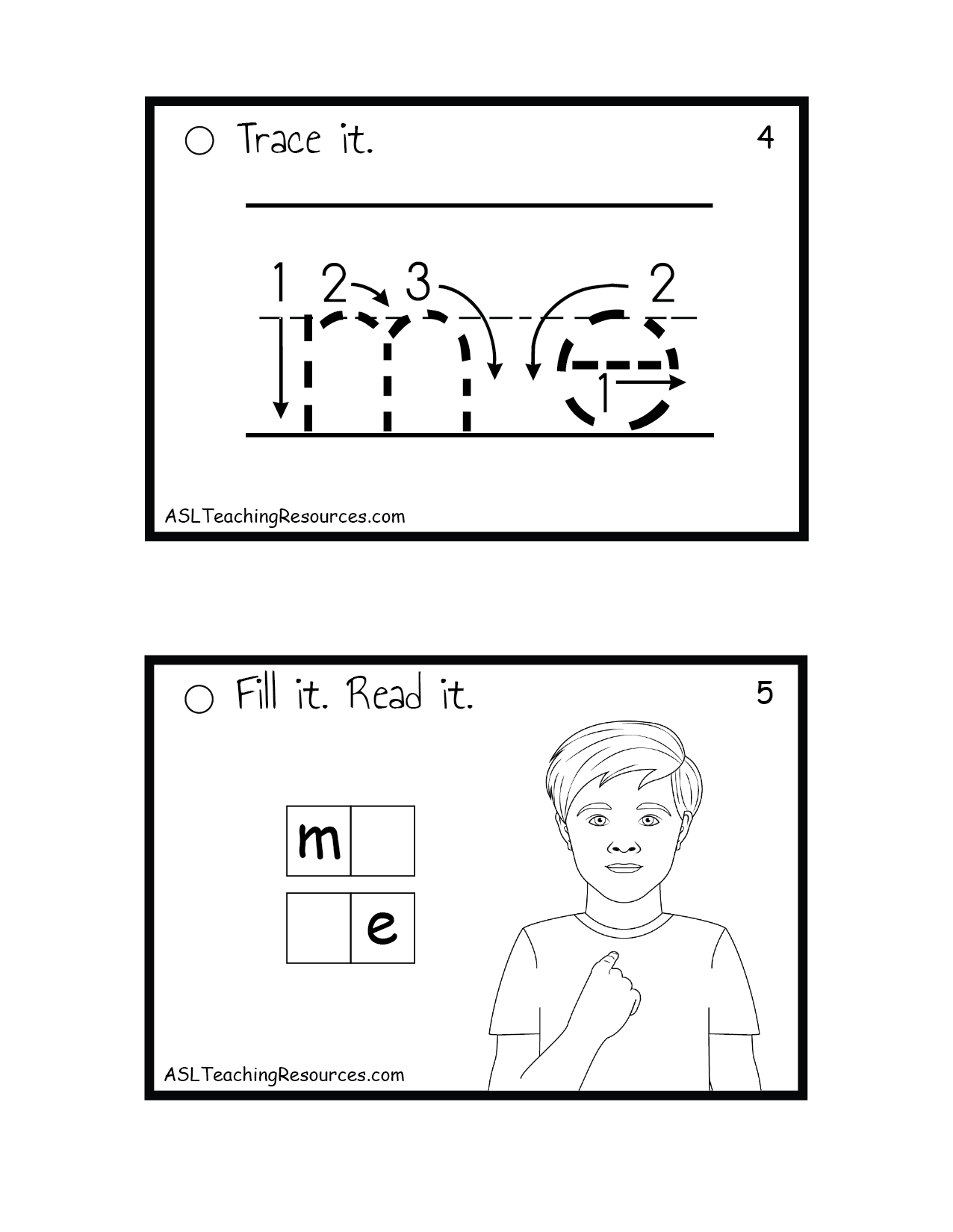 ○ Trace it.

4

1 2 3 2

me

1

ASLTeachingResources.com

○ Fill it. Read it.

5

| m |   |
|---|---|

|   | e |
|---|---|

ASLTeachingResources.com