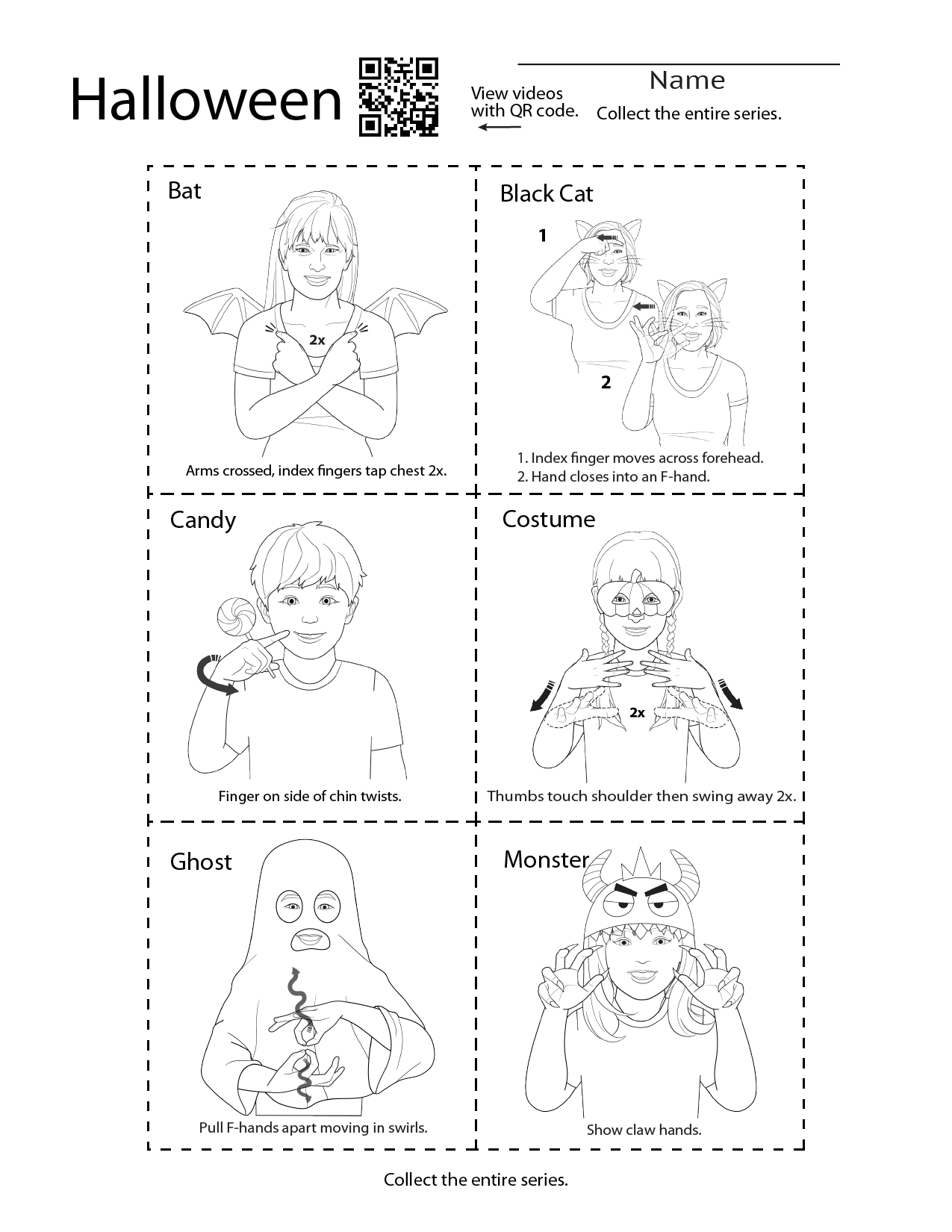 Halloween

View videos with QR code.

Name

Collect the entire series.

Bat

2x

Arms crossed, index fingers tap chest 2x.

Black Cat

1

2

1. Index finger moves across forehead.
2. Hand closes into an F-hand.

Candy

Finger on side of chin twists.

Costume

2x

Thumbs touch shoulder then swing away 2x.

Ghost

Pull F-hands apart moving in swirls.

Monster

Show claw hands.

Collect the entire series.