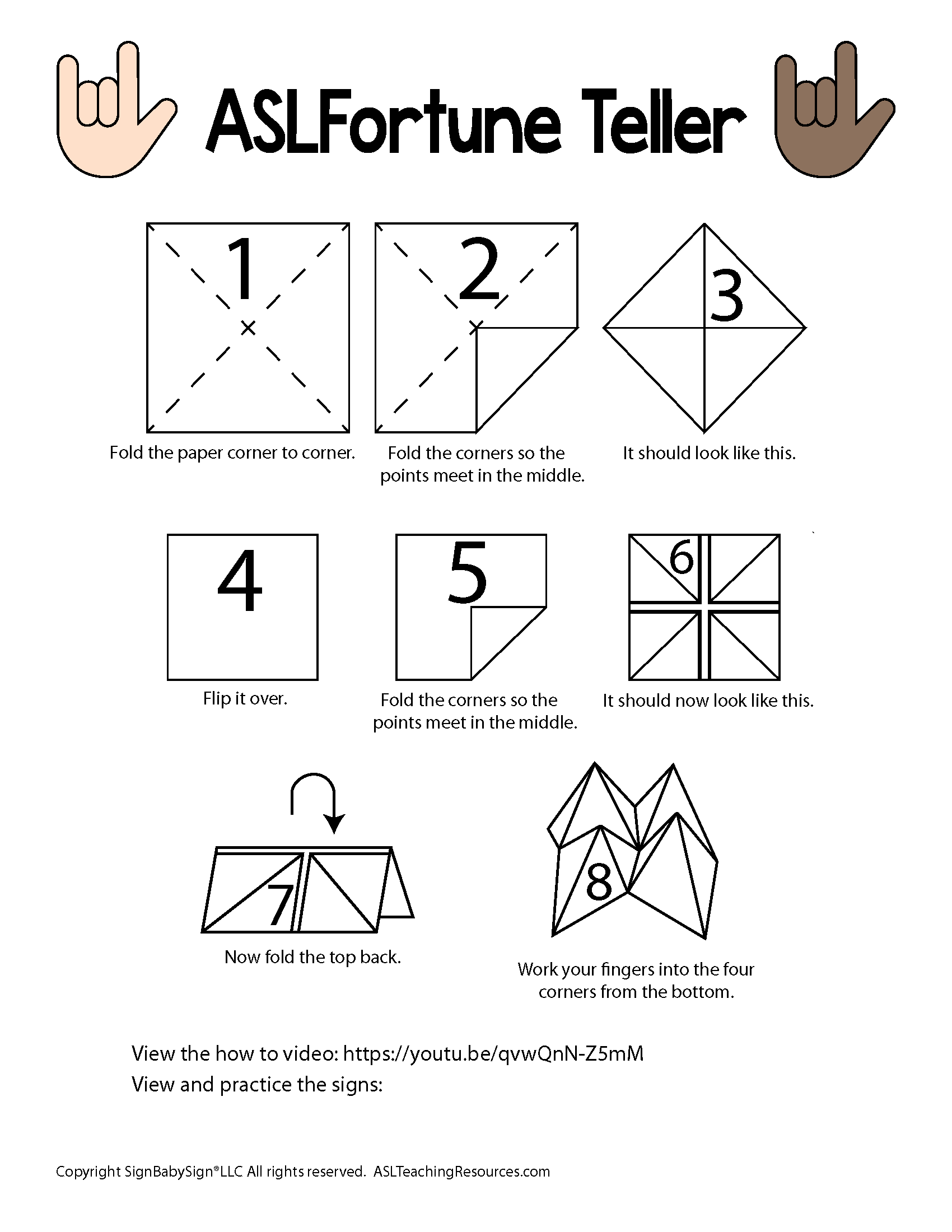 ASLFortune Teller

1
Fold the paper corner to corner.

2
Fold the corners so the points meet in the middle.

3
It should look like this.

4
Flip it over.

5
Fold the corners so the points meet in the middle.

6
It should now look like this.

7
Now fold the top back.

8
Work your fingers into the four corners from the bottom.

View the how to video: https://youtu.be/qvwQnN-Z5mM
View and practice the signs:

Copyright SignBabySign®LLC All rights reserved. ASLTeachingResources.com