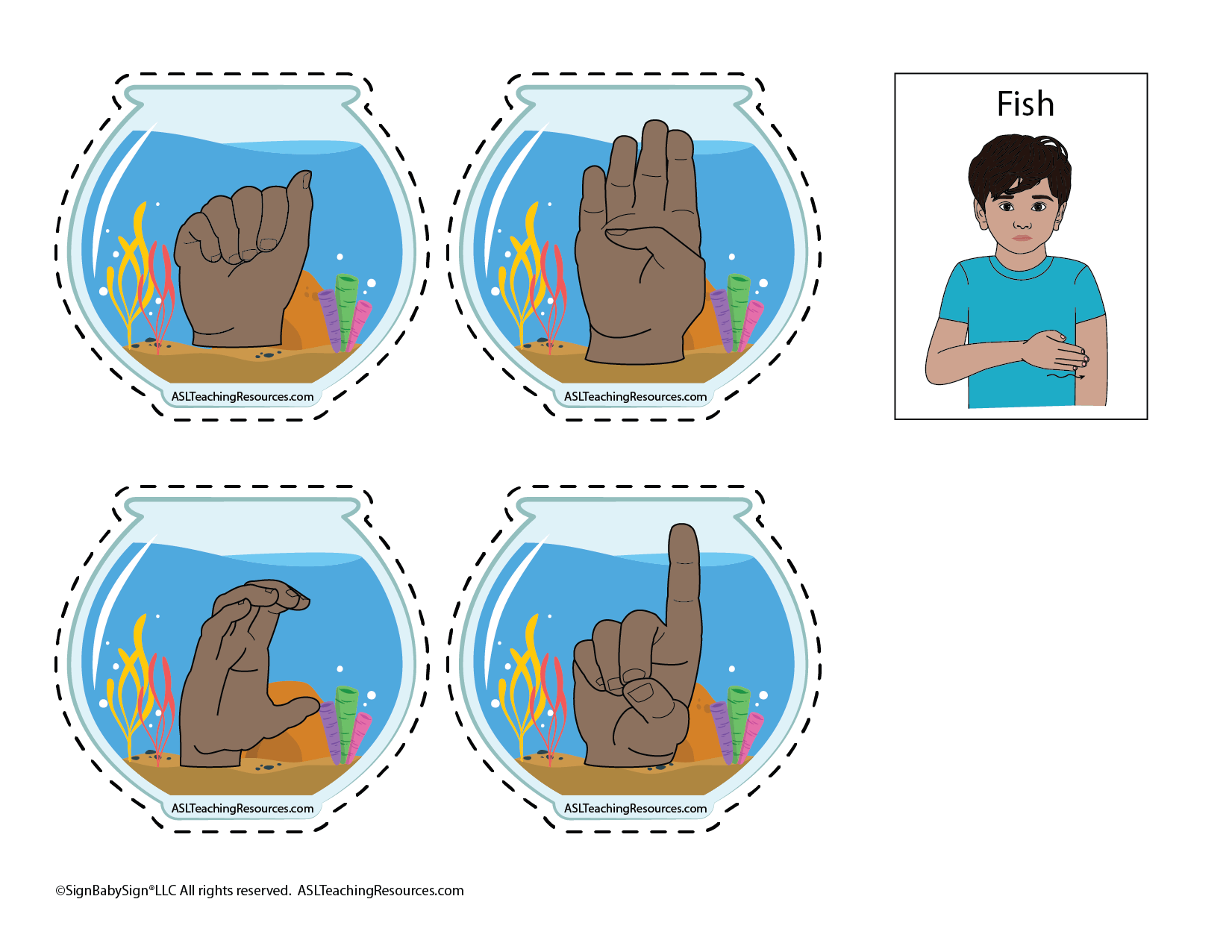 ASLTeachingResources.com

ASLTeachingResources.com

Fish

ASLTeachingResources.com

ASLTeachingResources.com

©SignBabySign®LLC All rights reserved. ASLTeachingResources.com