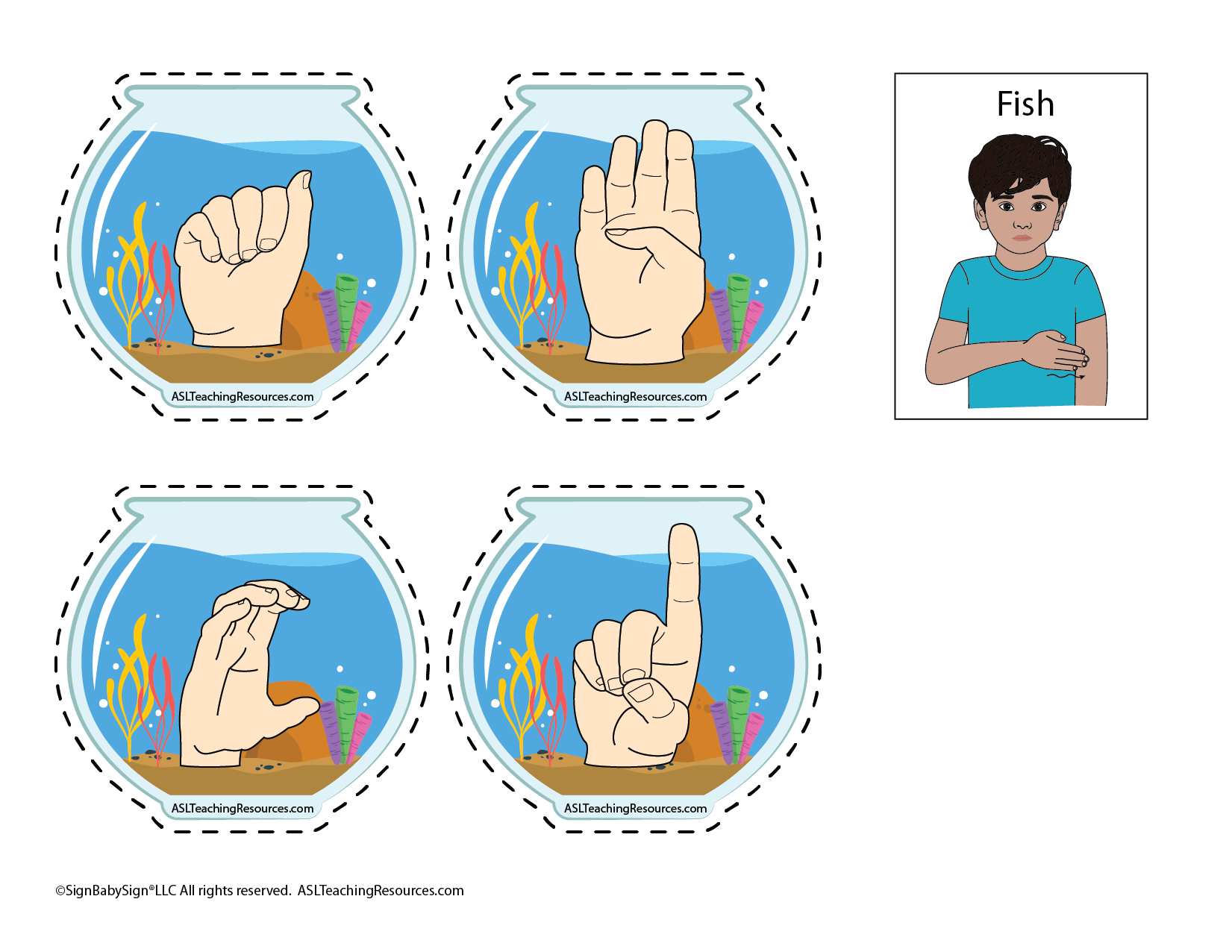 ASLTeachingResources.com

ASLTeachingResources.com

Fish

ASLTeachingResources.com

ASLTeachingResources.com

©SignBabySign®LLC All rights reserved. ASLTeachingResources.com