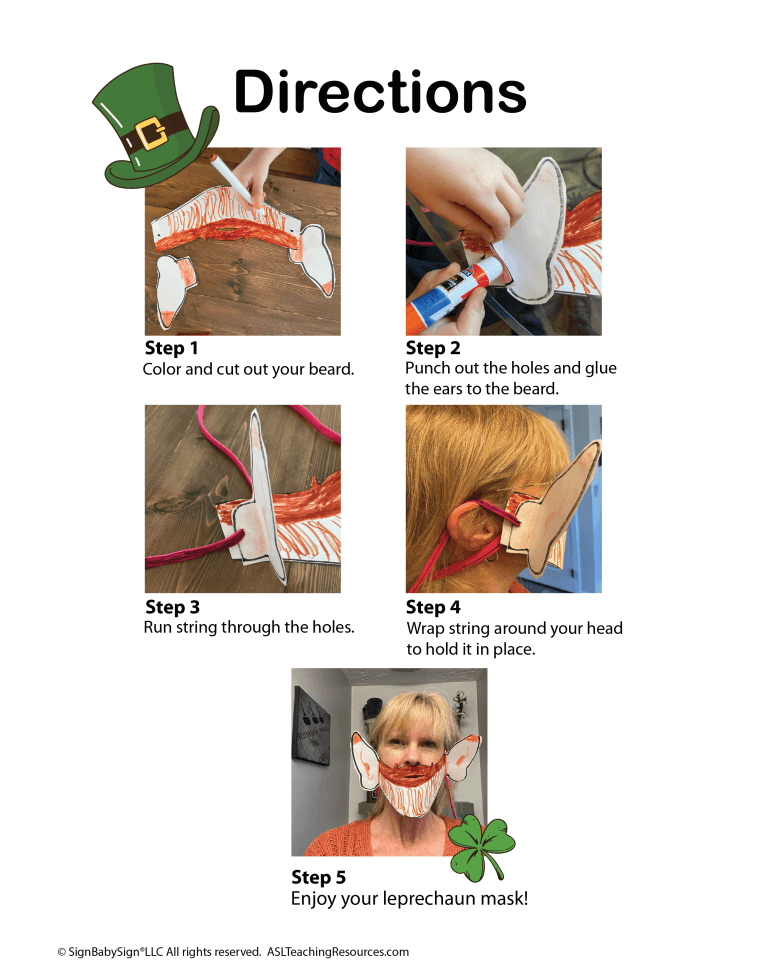 Directions

Step 1
Color and cut out your beard.

Step 2
Punch out the holes and glue the ears to the beard.

Step 3
Run string through the holes.

Step 4
Wrap string around your head to hold it in place.

Step 5
Enjoy your leprechaun mask!

© SignBabySign®LLC All rights reserved. ASLTeachingResources.com