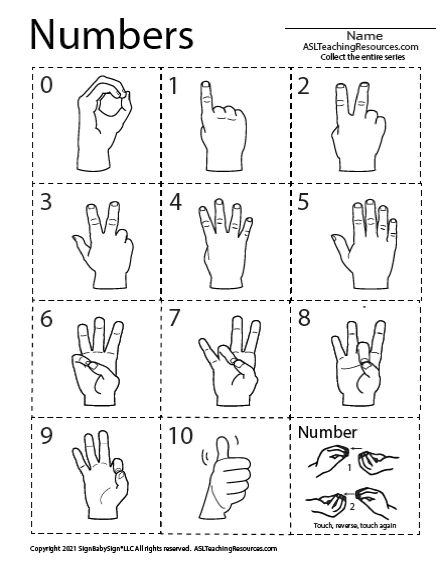 Numbers

Name
ASLTeachingResources.com
Collect the entire series

0

1

2

3

4

5

6

7

8

9

10

Number

1

2

Touch, reverse, touch again

Copyright 2021 SignBabySign®LLC All rights reserved. ASLTeachingResources.com